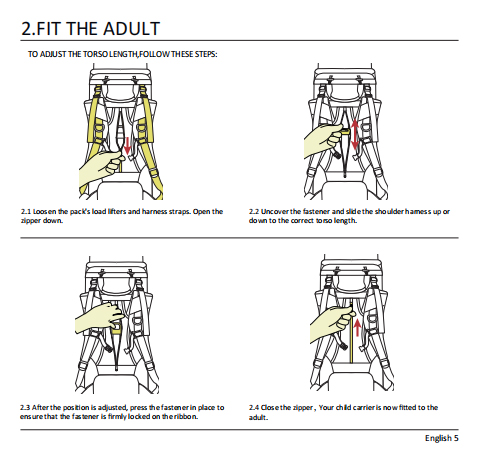 2.FIT THE ADULT

TO ADJUST THE TORSO LENGTH,FOLLOW THESE STEPS:

2.1 Loosen the pack's load lifters and harness straps. Open the zipper down.

2.2 Uncover the fastener and slide the shoulder harness up or down to the correct torso length.

2.3 After the position is adjusted, press the fastener in place to ensure that the fastener is firmly locked on the ribbon.

2.4 Close the zipper , Your child carrier is now fitted to the adult.

English 5